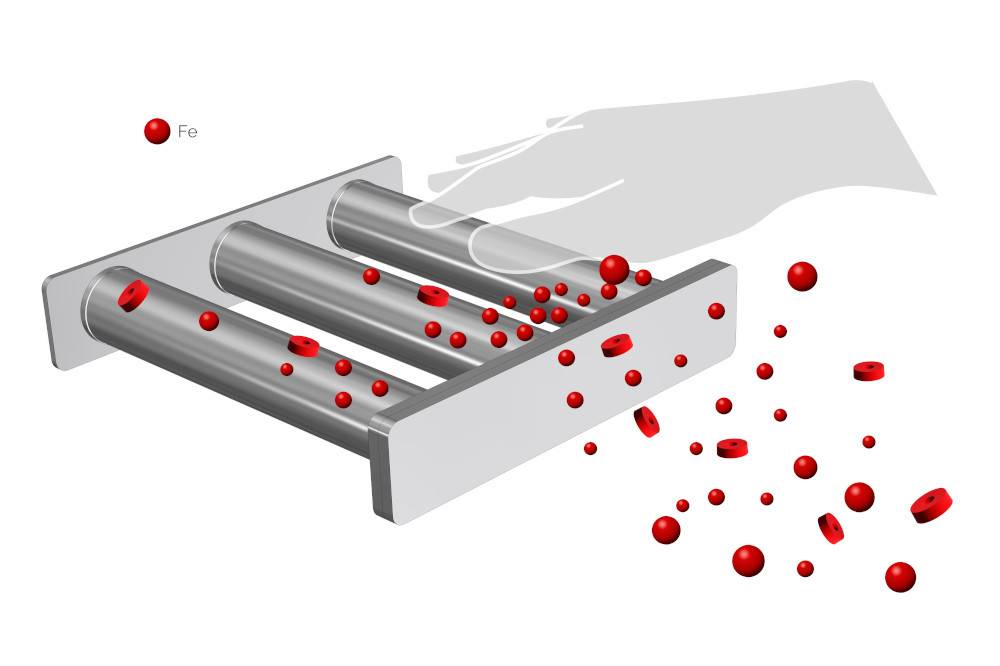 Fe